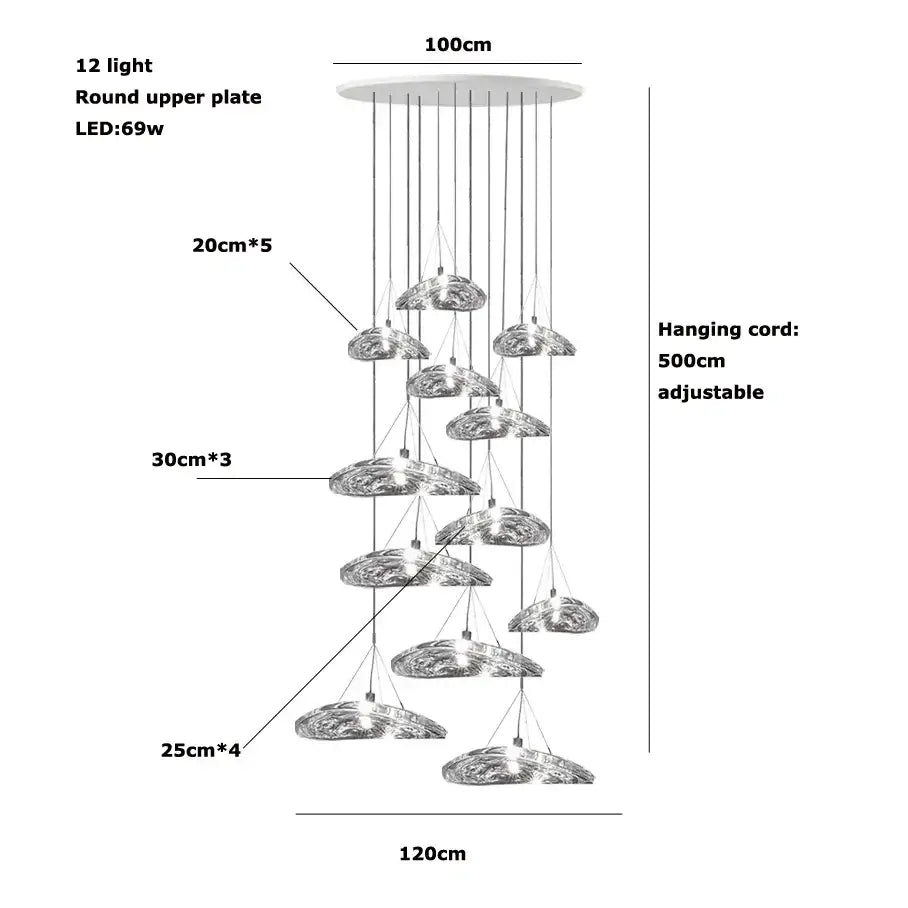 12 light
Round upper plate
LED:69w

100cm

20cm*5

Hanging cord:
500cm
adjustable

30cm*3

25cm*4

120cm