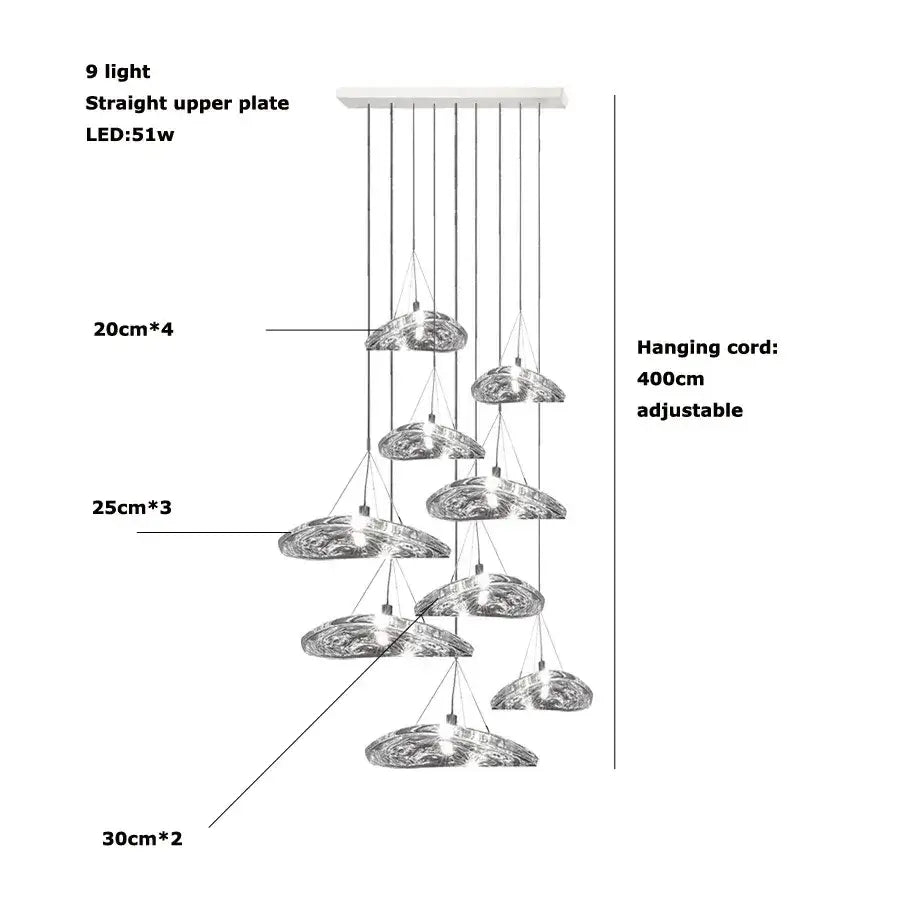 9 light
Straight upper plate
LED:51w

20cm*4

Hanging cord:
400cm
adjustable

25cm*3

30cm*2