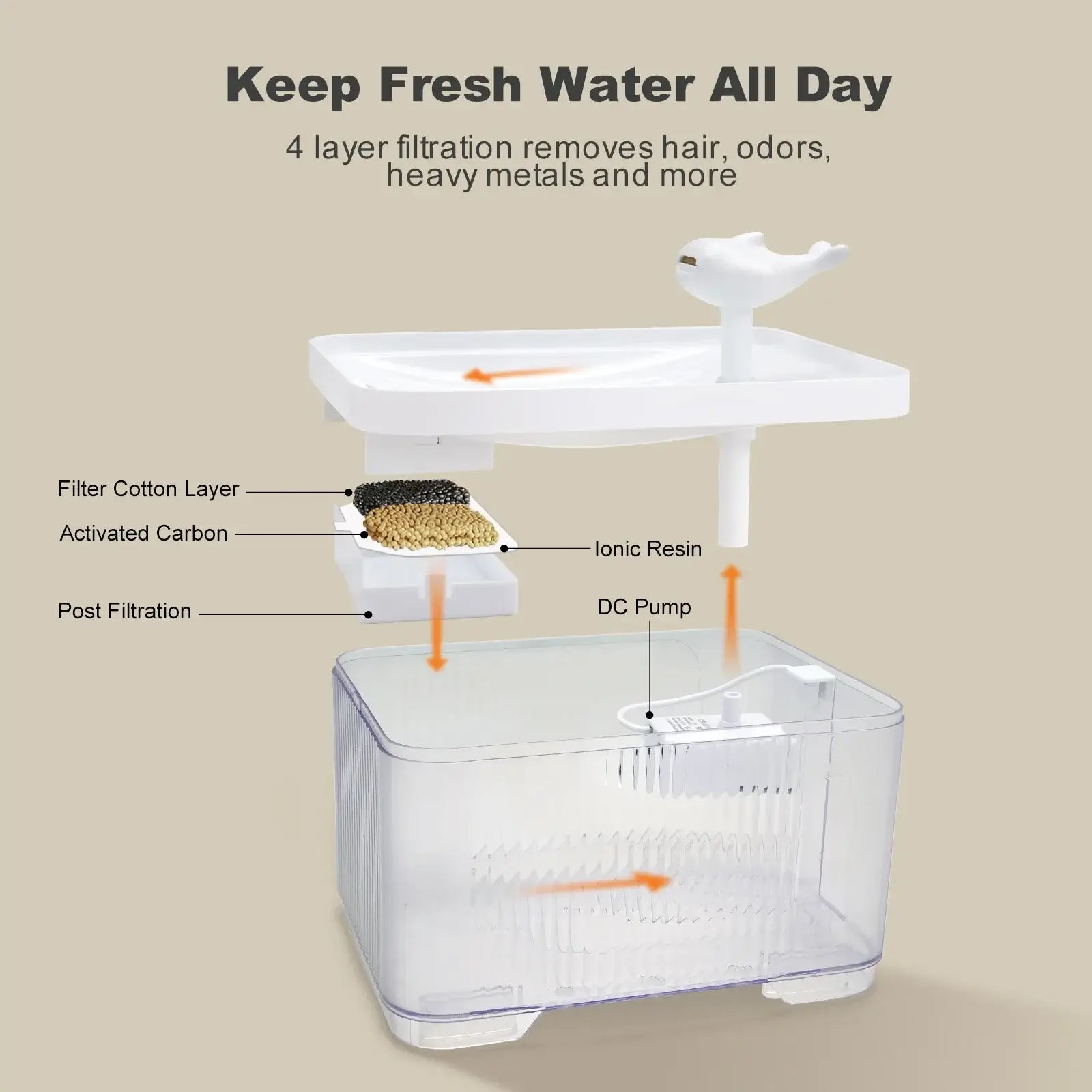 Keep Fresh Water All Day

4 layer filtration removes hair, odors, heavy metals and more

Filter Cotton Layer

Activated Carbon

Ionic Resin

Post Filtration

DC Pump